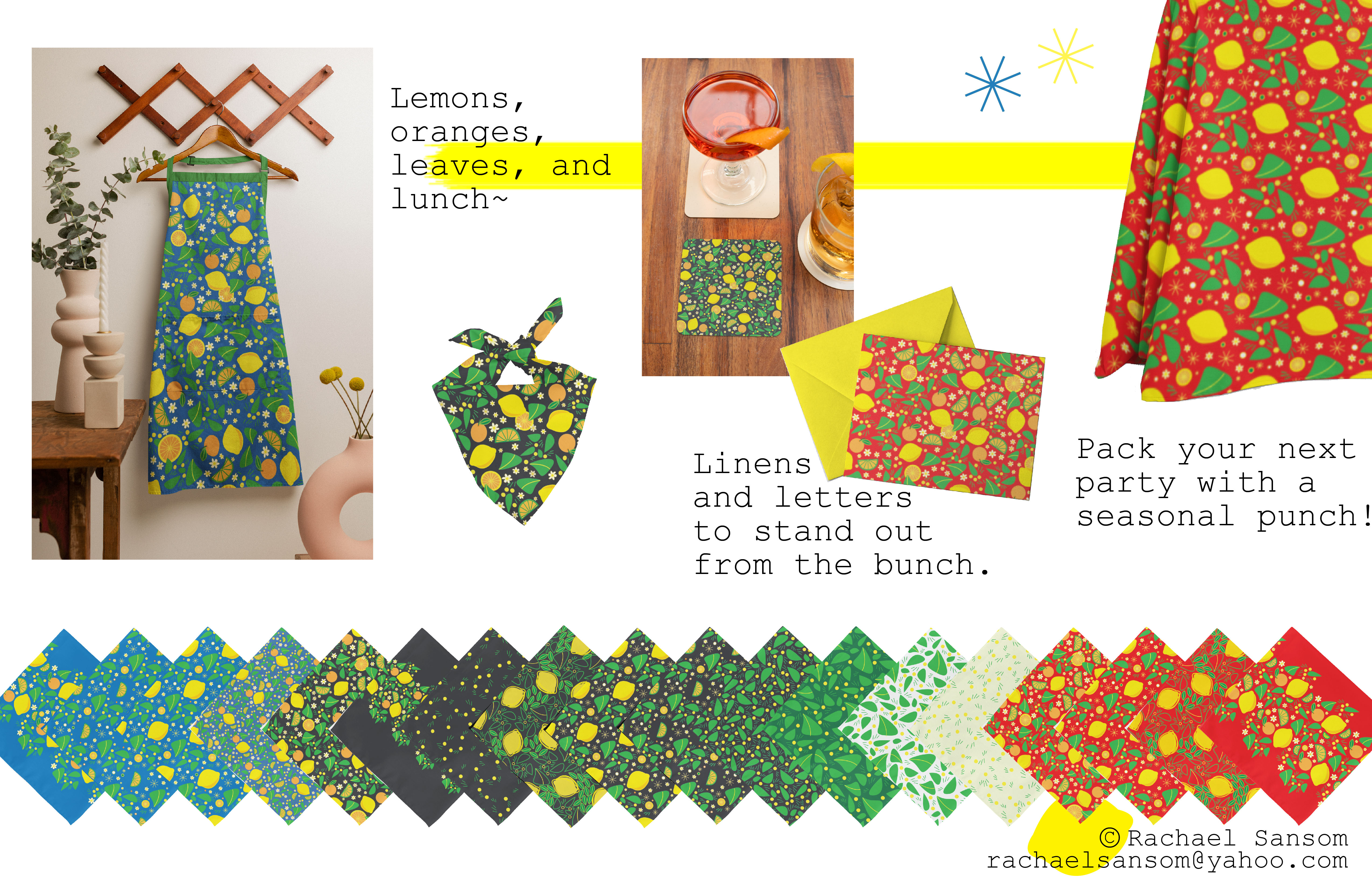 Lemons, oranges, leaves, and lunch~

Linens and letters to stand out from the bunch.

Pack your next party with a seasonal punch!

© Rachael Sansom
rachaelsansom@yahoo.com